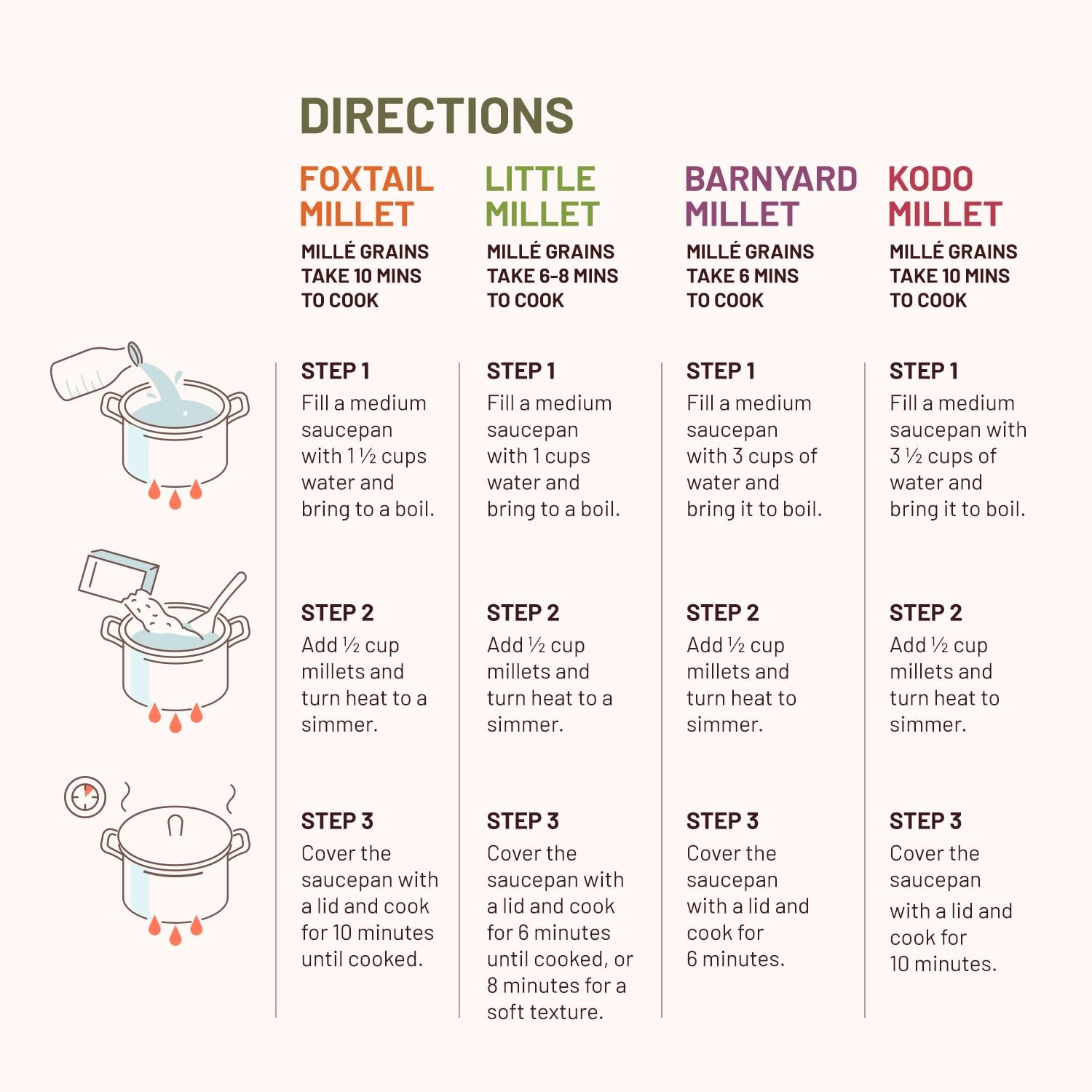 DIRECTIONS

FOXTAIL MILLET
MILLÉ GRAINS TAKE 10 MINS TO COOK

STEP 1
Fill a medium saucepan with 1 ½ cups water and bring to a boil.

STEP 2
Add ½ cup millets and turn heat to a simmer.

STEP 3
Cover the saucepan with a lid and cook for 10 minutes until cooked.

LITTLE MILLET
MILLÉ GRAINS TAKE 6-8 MINS TO COOK

STEP 1
Fill a medium saucepan with 1 cups water and bring to a boil.

STEP 2
Add ½ cup millets and turn heat to a simmer.

STEP 3
Cover the saucepan with a lid and cook for 6 minutes until cooked, or 8 minutes for a soft texture.

BARNYARD MILLET
MILLÉ GRAINS TAKE 6 MINS TO COOK

STEP 1
Fill a medium saucepan with 3 cups of water and bring it to boil.

STEP 2
Add ½ cup millets and turn heat to simmer.

STEP 3
Cover the saucepan with a lid and cook for 6 minutes.

KODO MILLET
MILLÉ GRAINS TAKE 10 MINS TO COOK

STEP 1
Fill a medium saucepan with 3 ½ cups of water and bring it to boil.

STEP 2
Add ½ cup millets and turn heat to simmer.

STEP 3
Cover the saucepan with a lid and cook for 10 minutes.