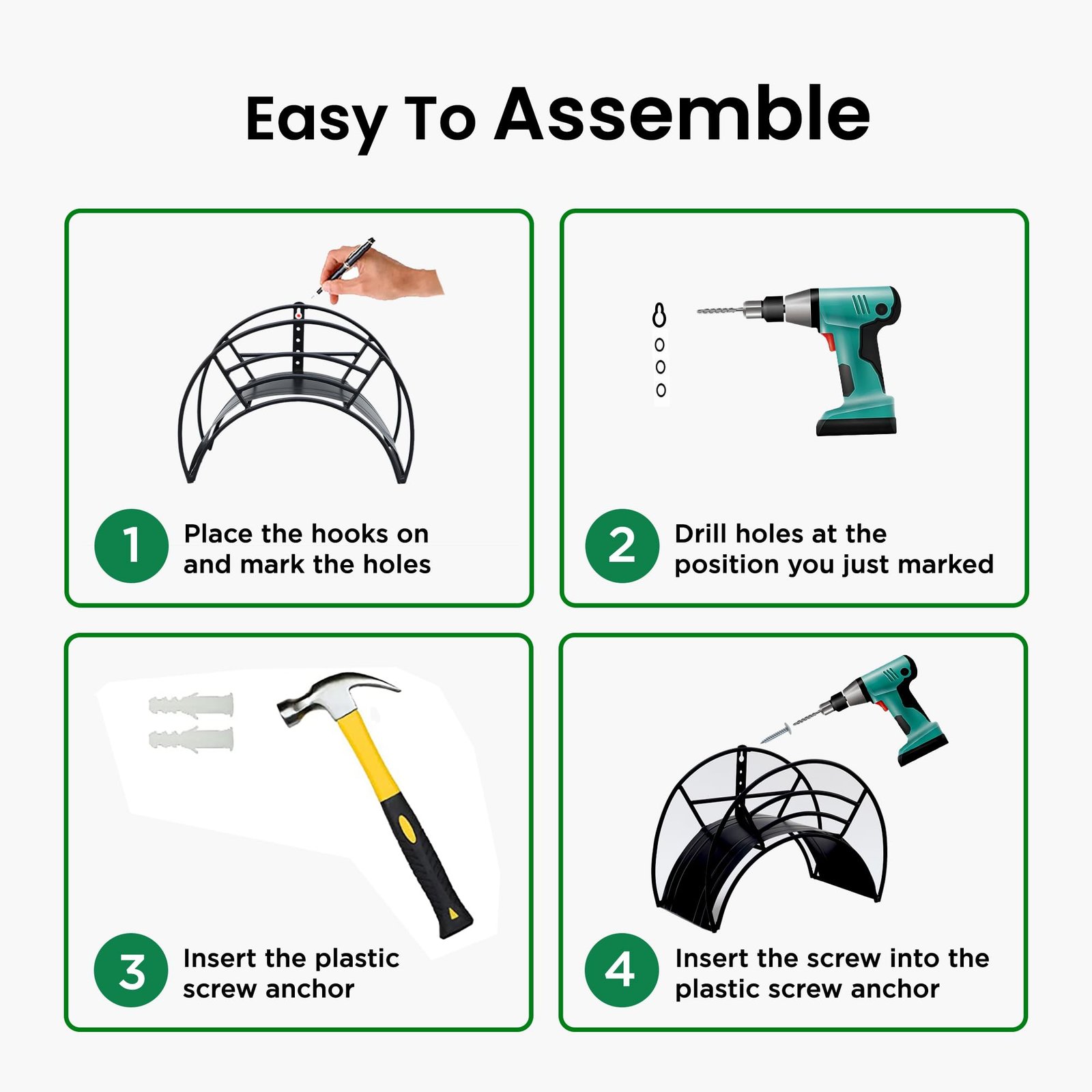 Easy To Assemble

1 Place the hooks on and mark the holes

2 Drill holes at the position you just marked

3 Insert the plastic screw anchor

4 Insert the screw into the plastic screw anchor